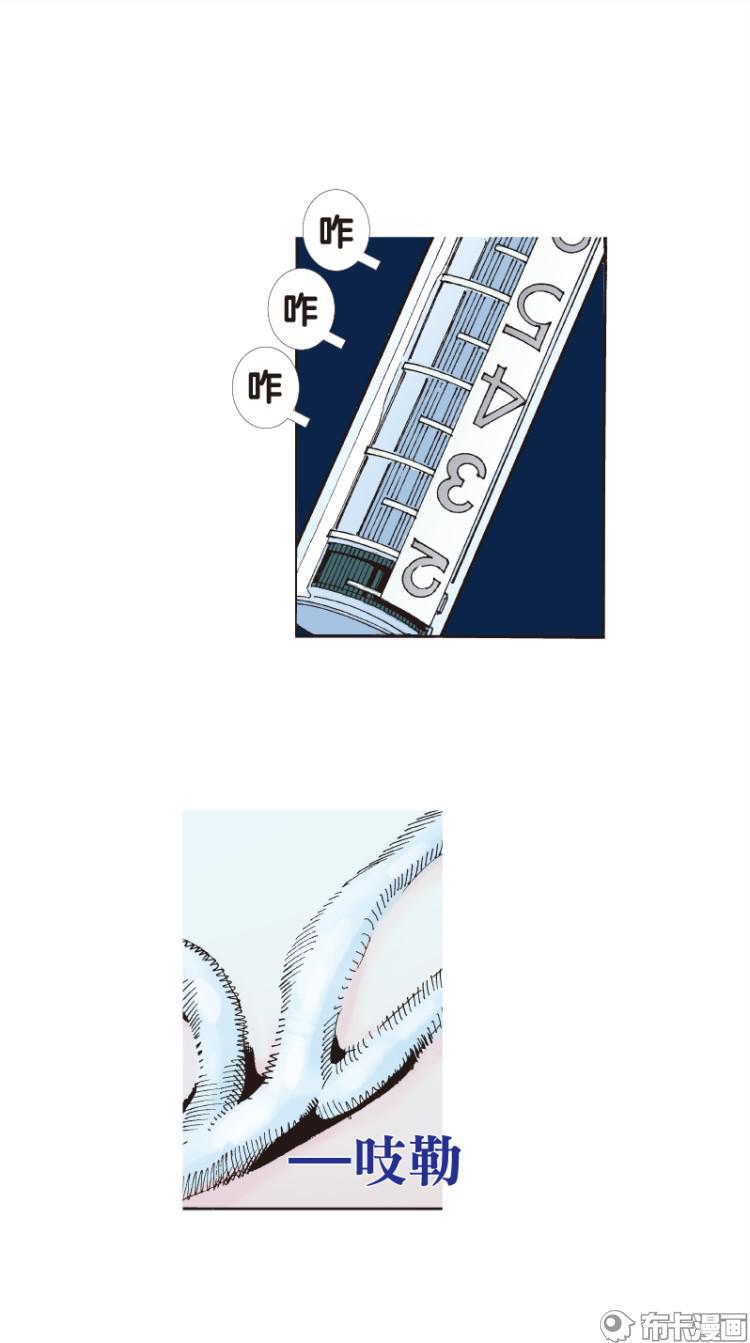 咋
咋
咋

5
4
3
2

—吱勒

布卡漫画